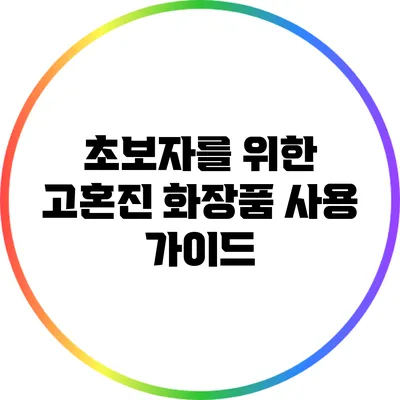 초보자를 위한
고혼진 화장품 사용
가이드