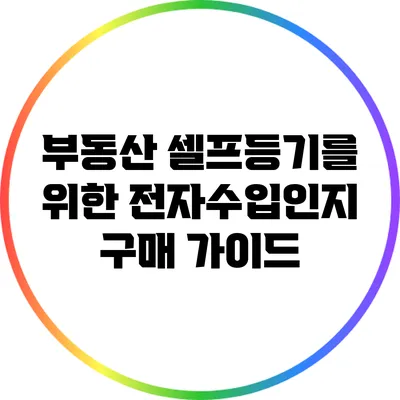 부동산 셀프등기를 위한 전자수입인지 구매 가이드