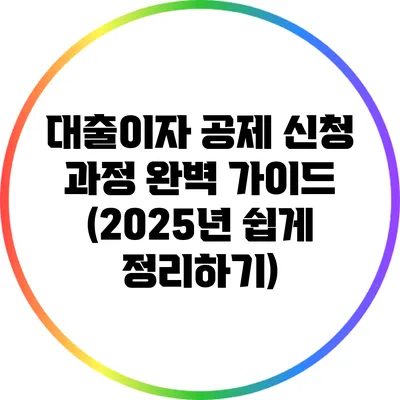 대출이자 공제 신청 과정 완벽 가이드 (2025년 쉽게 정리하기)