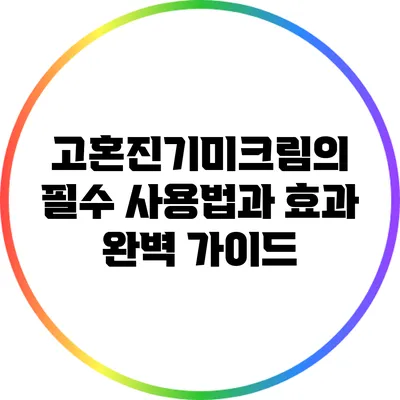 고혼진기미크림의 필수 사용법과 효과 완벽 가이드