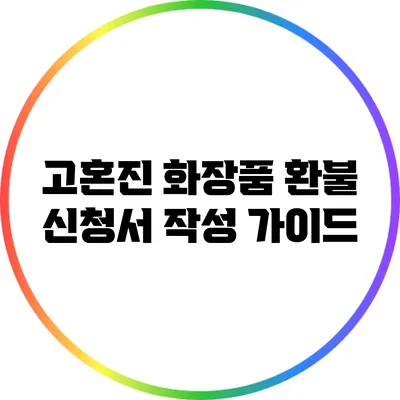 고혼진 화장품 환불 신청서 작성 가이드