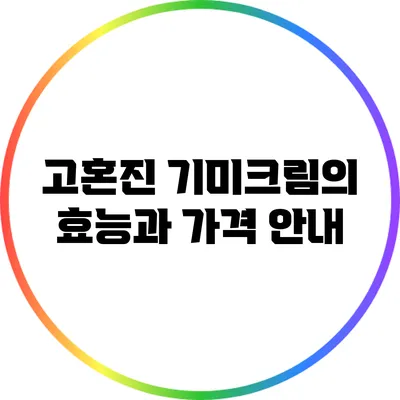 고혼진 기미크림의
효능과 가격 안내