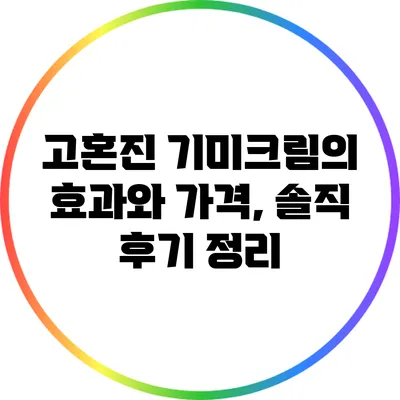 고혼진 기미크림의 효과와 가격, 솔직 후기 정리