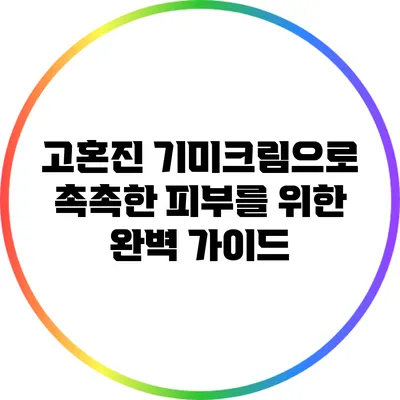 고혼진 기미크림으로 촉촉한 피부를 위한 완벽 가이드