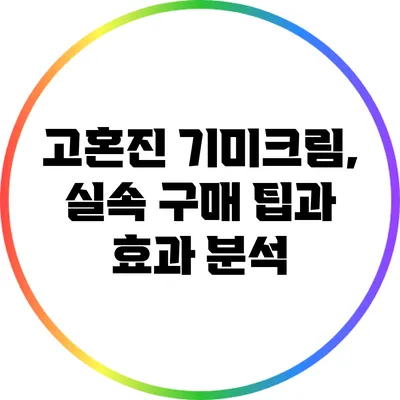 고혼진 기미크림, 실속 구매 팁과 효과 분석