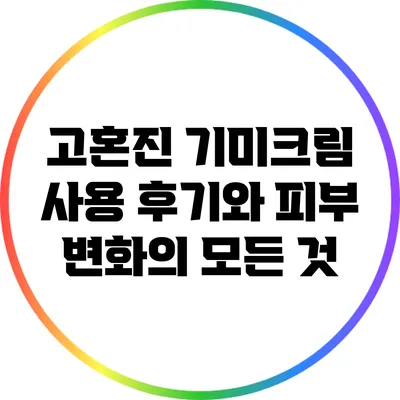 고혼진 기미크림 사용 후기와 피부 변화의 모든 것