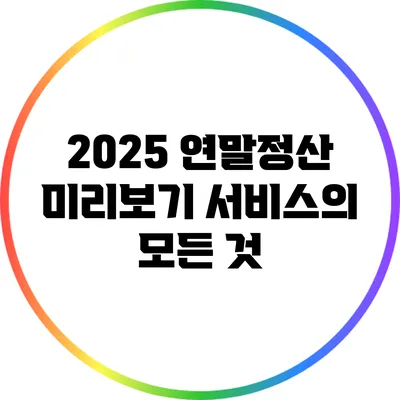 2025 연말정산 미리보기 서비스의 모든 것