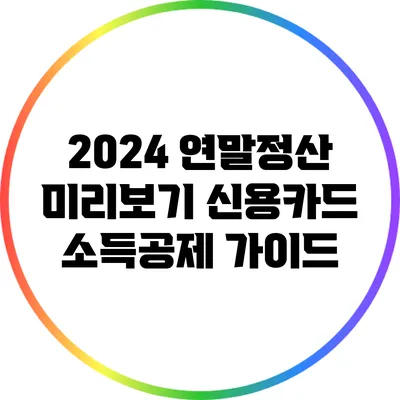 2024 연말정산 미리보기 신용카드 소득공제 가이드