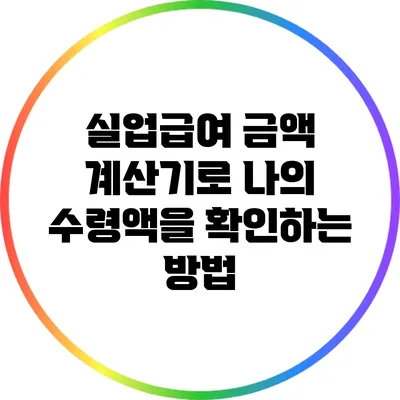 실업급여 금액 계산기로 나의 수령액을 확인하는 방법